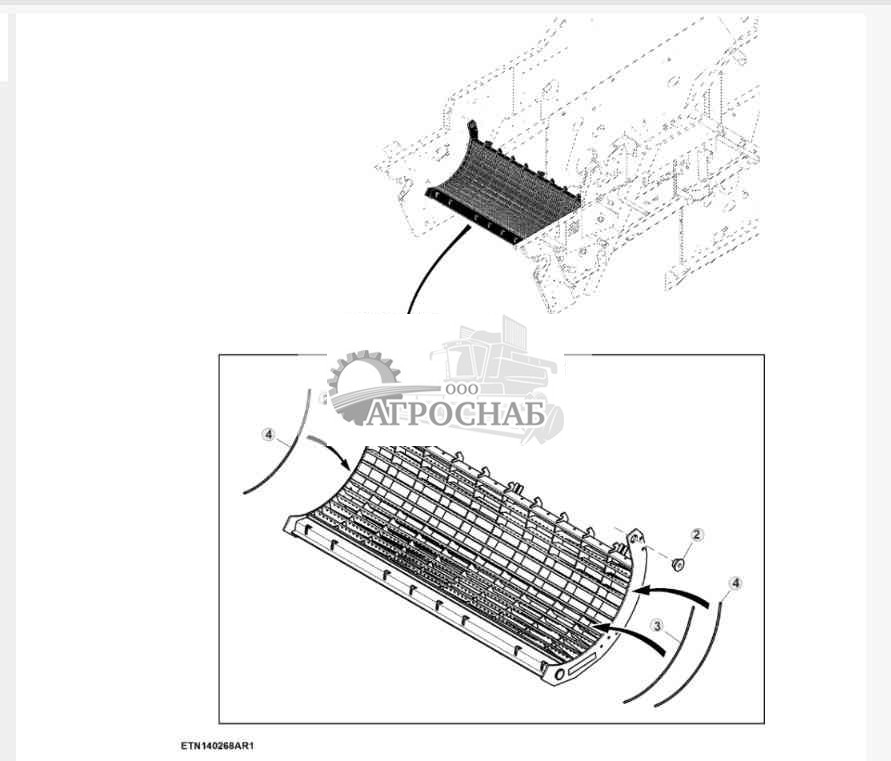 ООО
АГРОСНАБ

4

2

4

3

ETN140268AR1